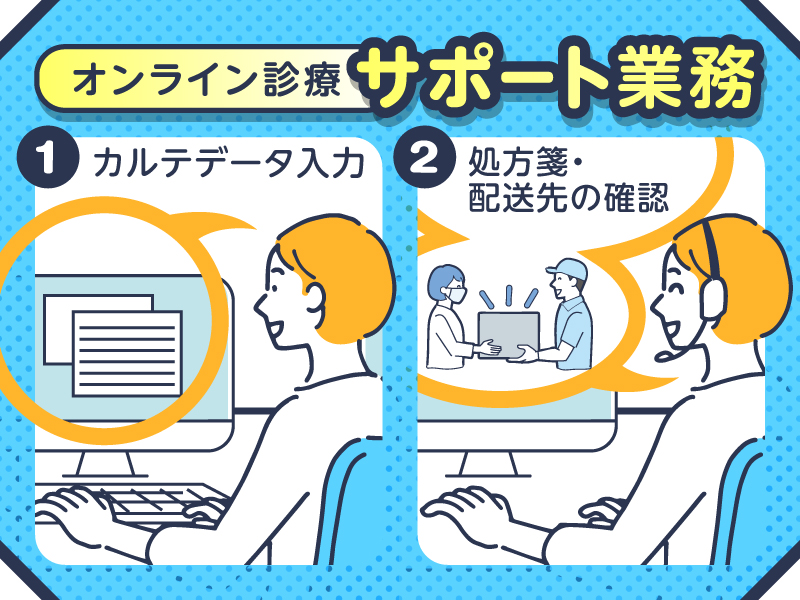 オンライン診療 サポート業務

1 カルテデータ入力

2 処方箋・配送先の確認